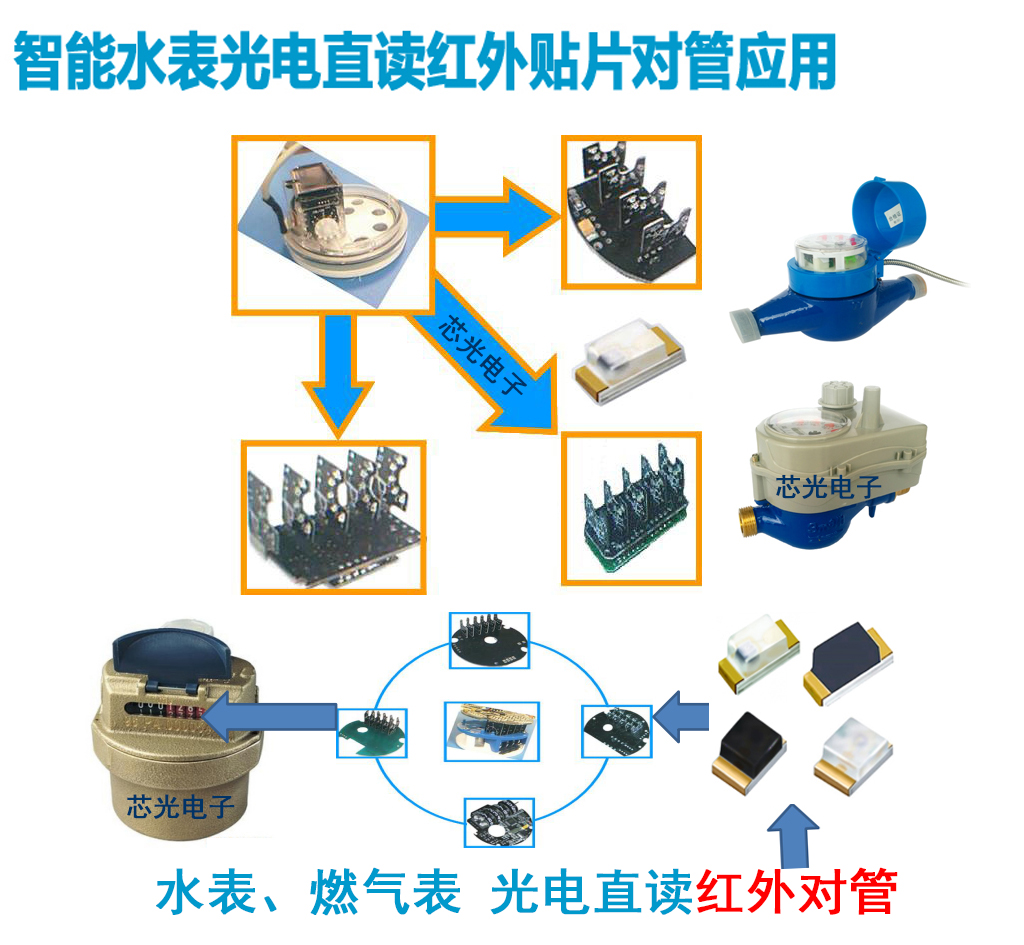 智能水表光电直读红外贴片对管应用

芯光电子

芯光电子

芯光电子

水表、燃气表 光电直读红外对管