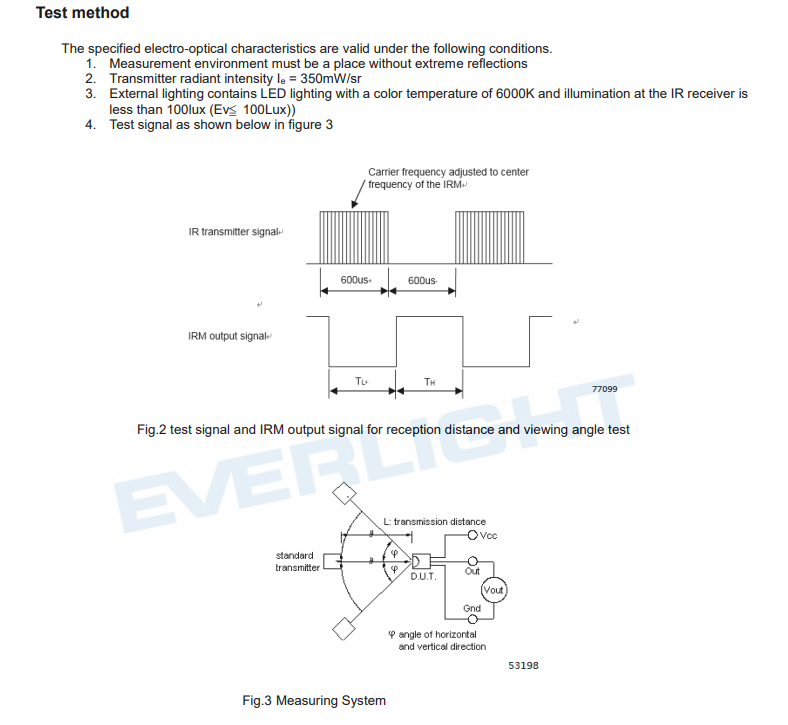 Test method

The specified electro-optical characteristics are valid under the following conditions.
1. Measurement environment must be a place without extreme reflections
2. Transmitter radiant intensity $I_e$ = 350mW/sr
3. External lighting contains LED lighting with a color temperature of 6000K and illumination at the IR receiver is less than 100lux (Ev≦ 100Lux))
4. Test signal as shown below in figure 3

Carrier frequency adjusted to center frequency of the IRM

IR transmitter signal

600us 600us

IRM output signal

$T_L$ $T_H$

77099

Fig.2 test signal and IRM output signal for reception distance and viewing angle test

EVERLIGHT

L: transmission distance

Vcc

standard transmitter

φ

φ

D.U.T.

Out

Vout

Gnd

φ angle of horizontal and vertical direction

53198

Fig.3 Measuring System